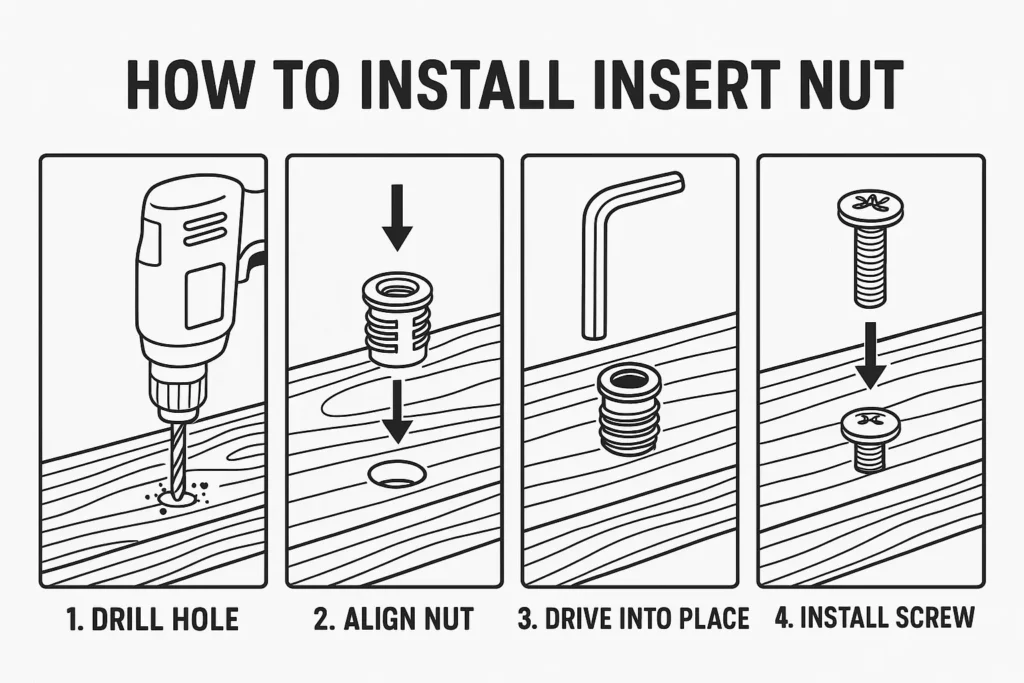 HOW TO INSTALL INSERT NUT

1. DRILL HOLE

2. ALIGN NUT

3. DRIVE INTO PLACE

4. INSTALL SCREW